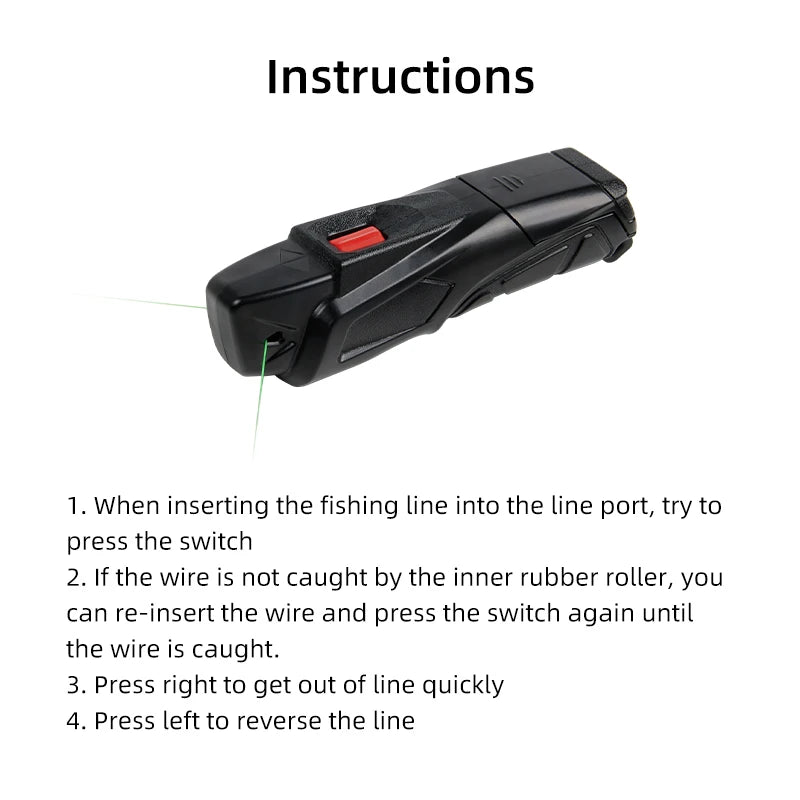 Instructions

1. When inserting the fishing line into the line port, try to press the switch
2. If the wire is not caught by the inner rubber roller, you can re-insert the wire and press the switch again until the wire is caught.
3. Press right to get out of line quickly
4. Press left to reverse the line